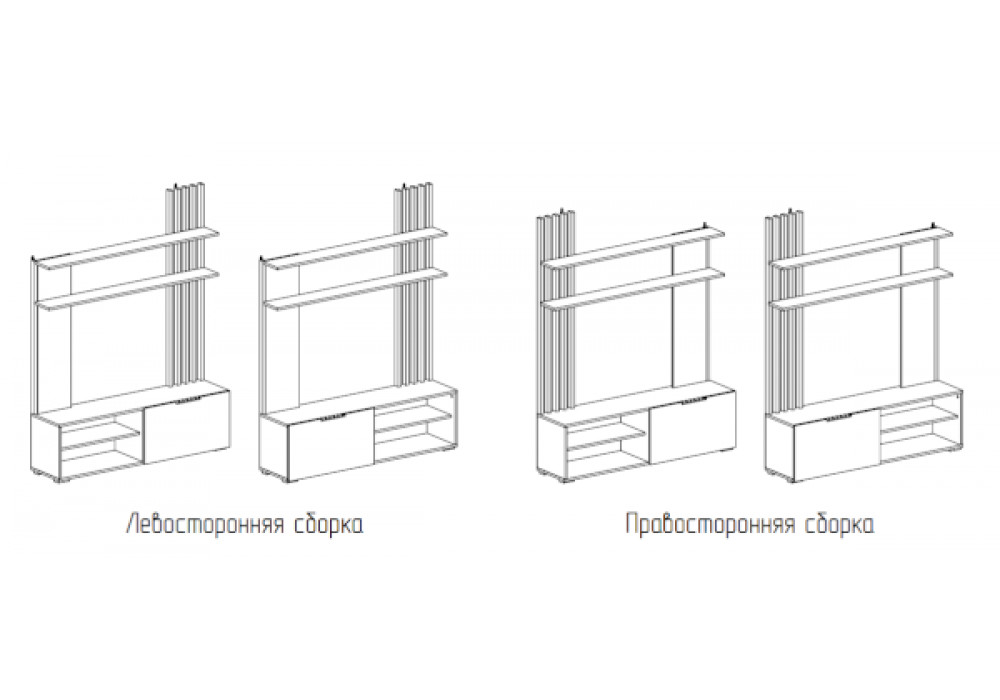 Левосторонняя сборка

Правосторонняя сборка